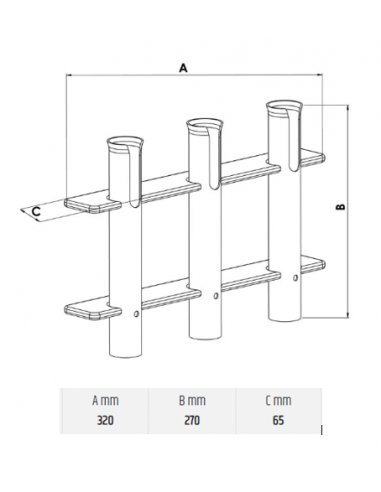 A

C

B

| A mm | B mm | C mm |
|---|---|---|
| 320 | 270 | 65 |